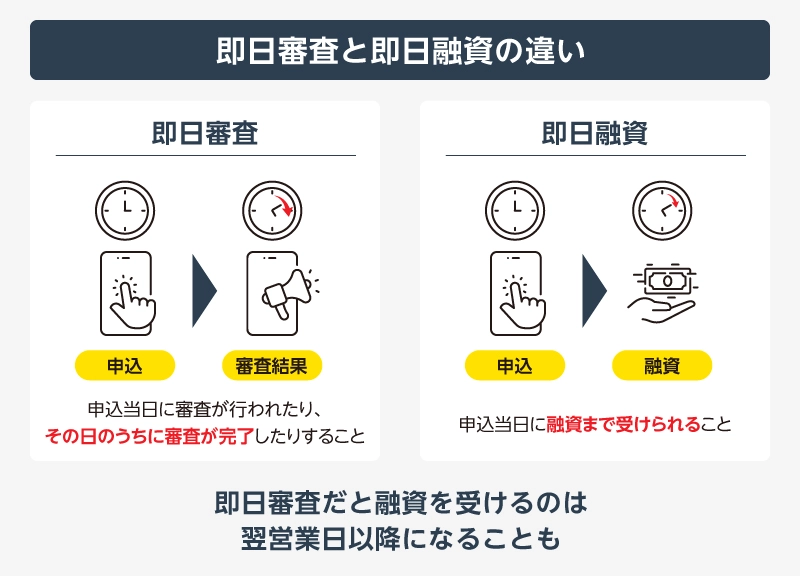 即日審査と即日融資の違い

即日審査

申込

審査結果

申込当日に審査が行われたり、その日のうちに審査が完了したりすること

即日融資

申込

融資

申込当日に融資まで受けられること

即日審査だと融資を受けるのは翌営業日以降になることも